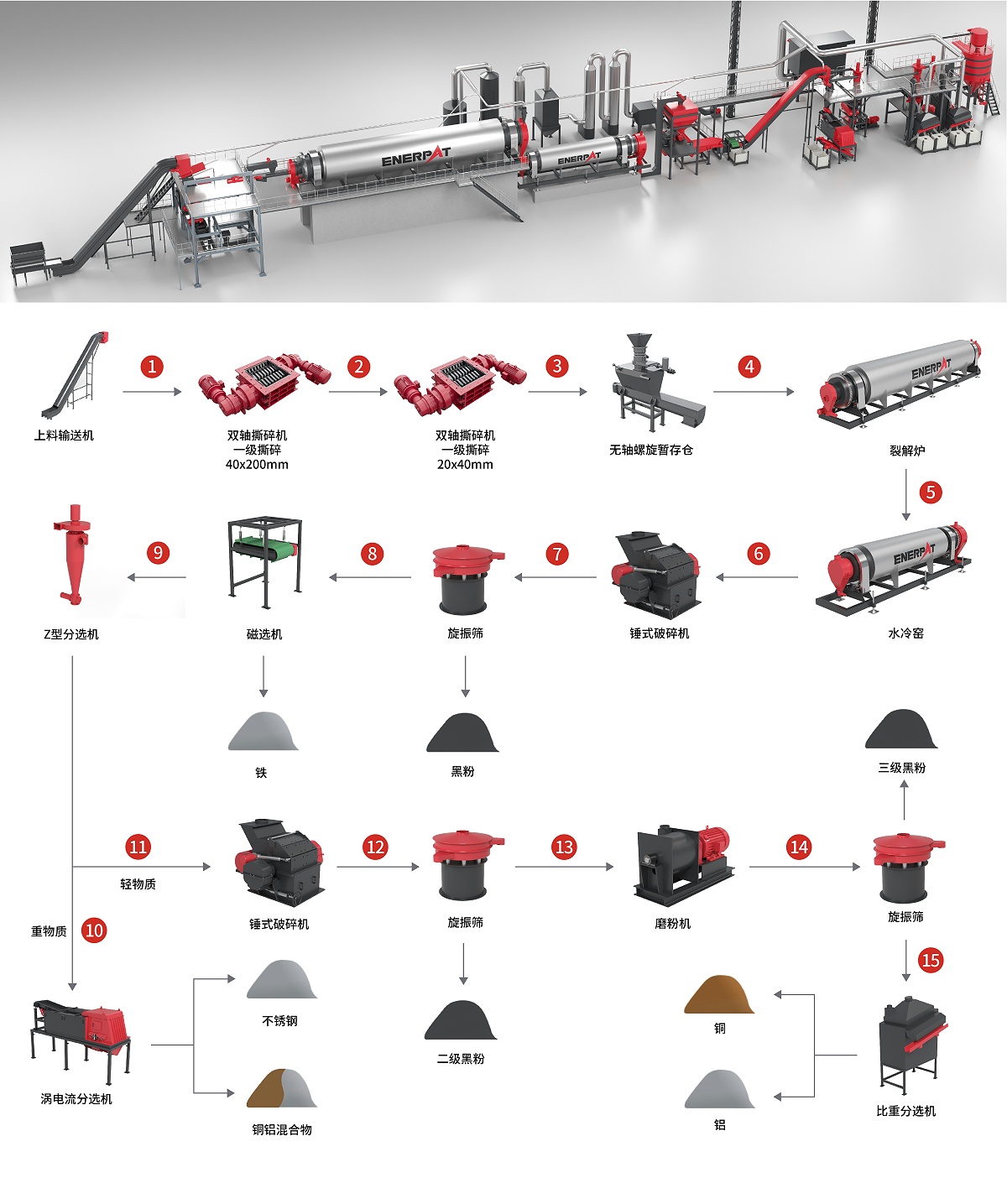 ENERPAT
ENERPAT

上料输送机

1

双轴撕碎机
一级撕碎
40x200mm

2

双轴撕碎机
一级撕碎
20x40mm

3

无轴螺旋暂存仓

4

ENERPAT
裂解炉

5

ENERPAT
水冷窑

6

锤式破碎机

7

旋振筛

8

磁选机

9

Z型分选机

铁

黑粉

三级黑粉

11

轻物质

锤式破碎机

12

旋振筛

13

磨粉机

14

旋振筛

重物质

10

15

涡电流分选机

不锈钢

铜铝混合物

二级黑粉

铜

铝

比重分选机